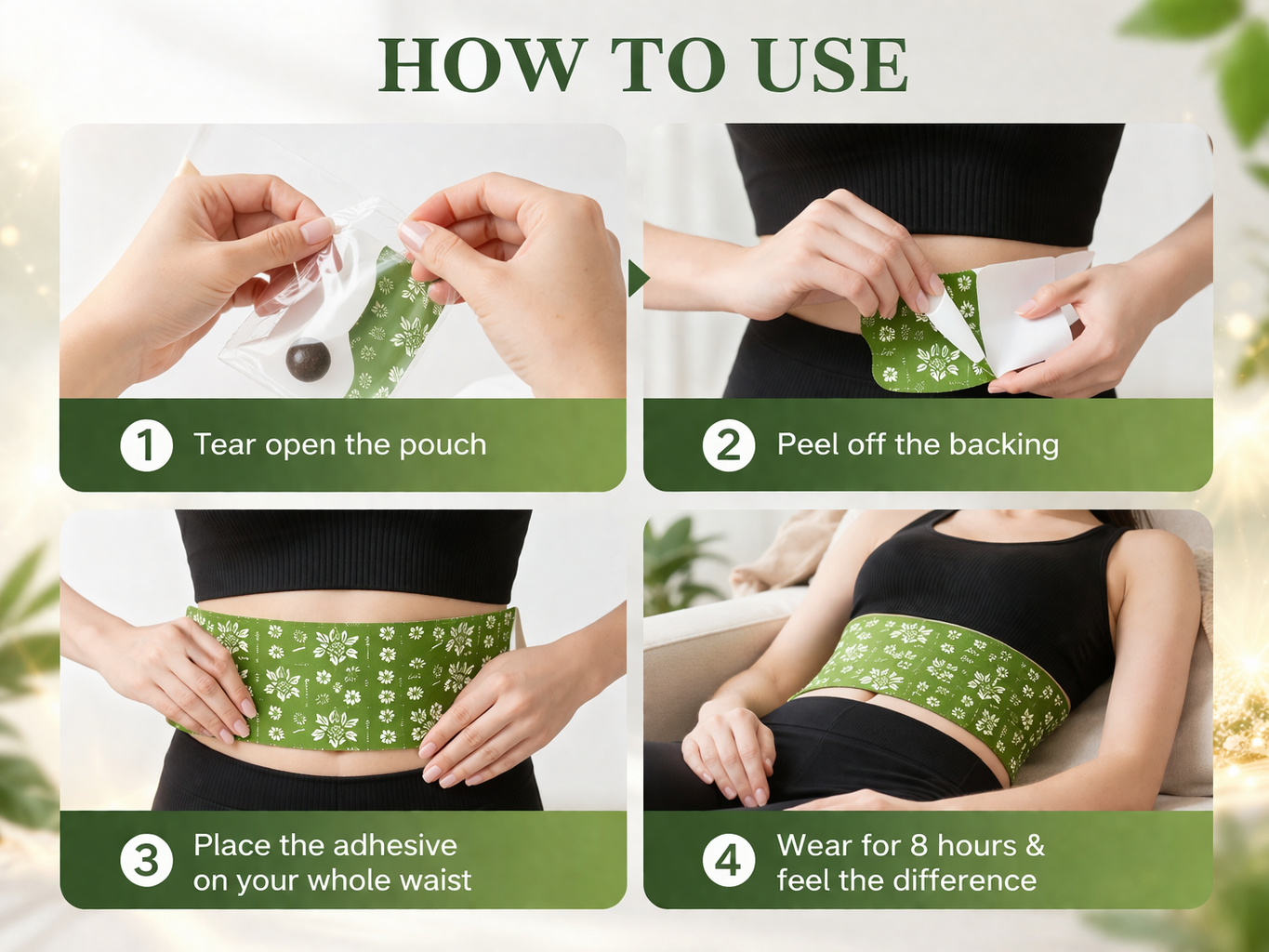 HOW TO USE

1 Tear open the pouch

2 Peel off the backing

3 Place the adhesive on your whole waist

4 Wear for 8 hours & feel the difference